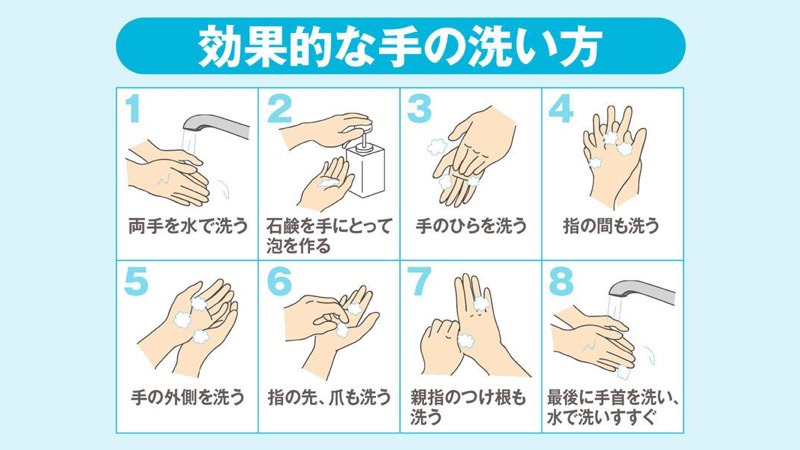 効果的な手の洗い方

1
両手を水で洗う

2
石鹸を手にとって泡を作る

3
手のひらを洗う

4
指の間も洗う

5
手の外側を洗う

6
指の先、爪も洗う

7
親指のつけ根も洗う

8
最後に手首を洗い、水で洗いすすぐ